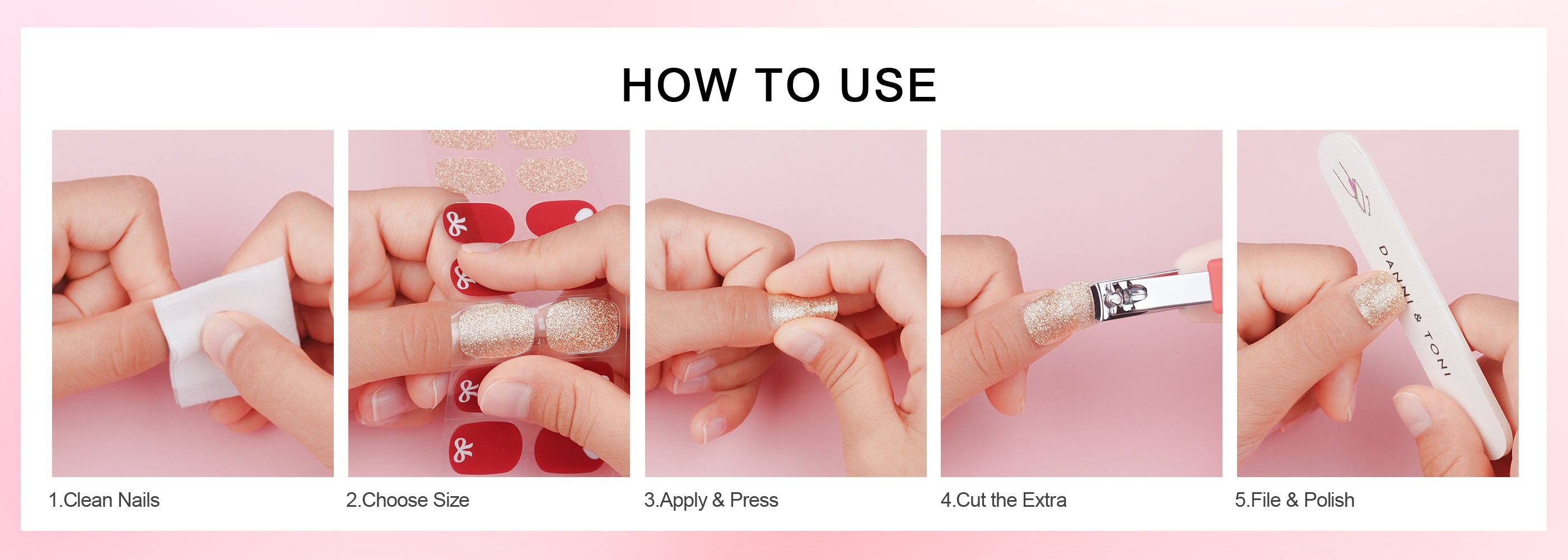 HOW TO USE

DANNI & TONI

1.Clean Nails

2.Choose Size

3.Apply & Press

4.Cut the Extra

5.File & Polish